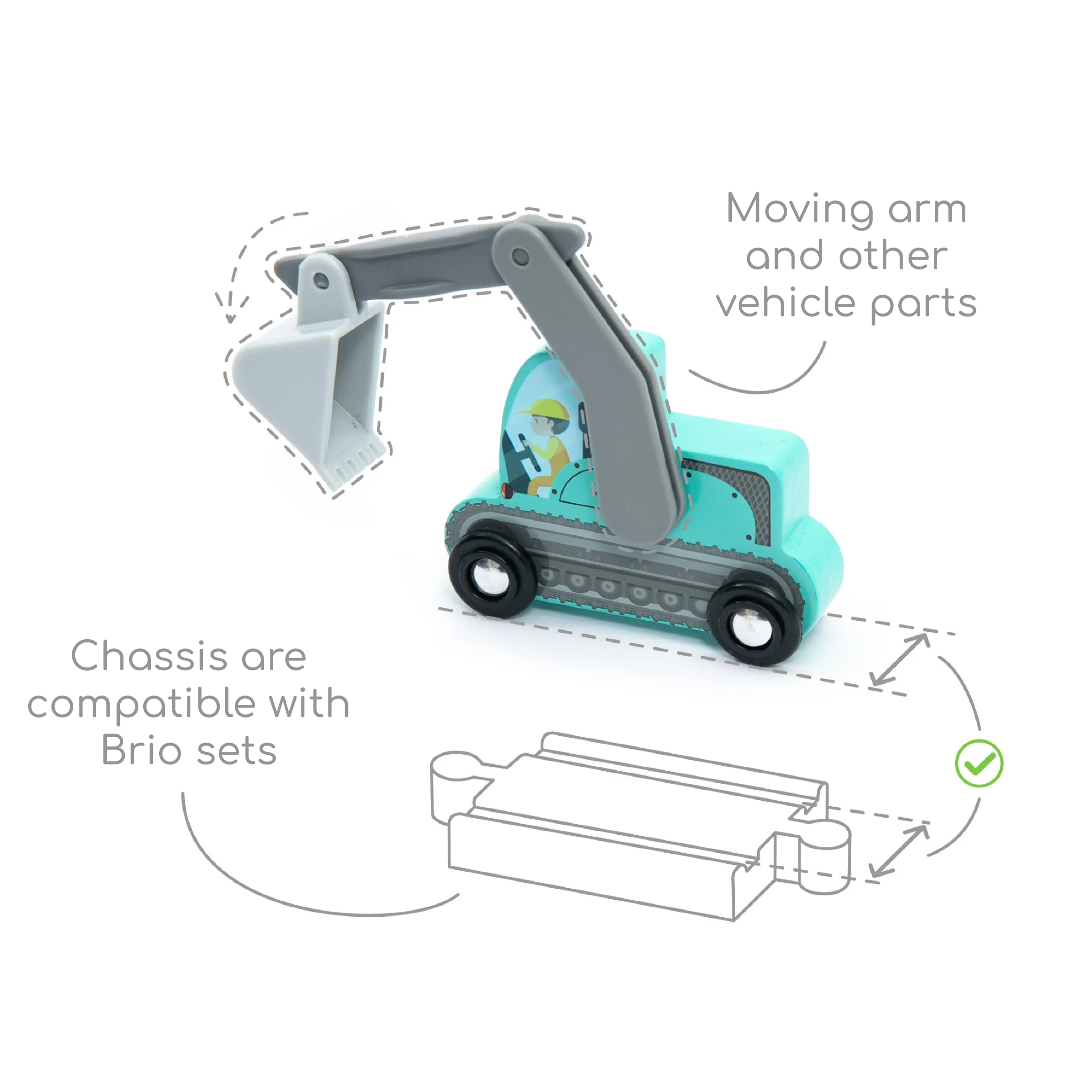 Moving arm and other vehicle parts

Chassis are compatible with Brio sets